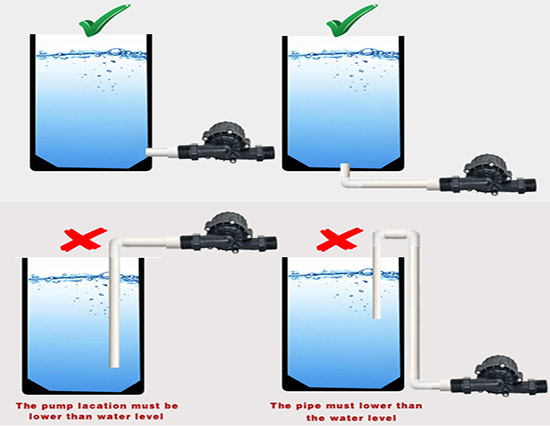 The pump lacation must be lower than water level

The pipe must lower than the water level